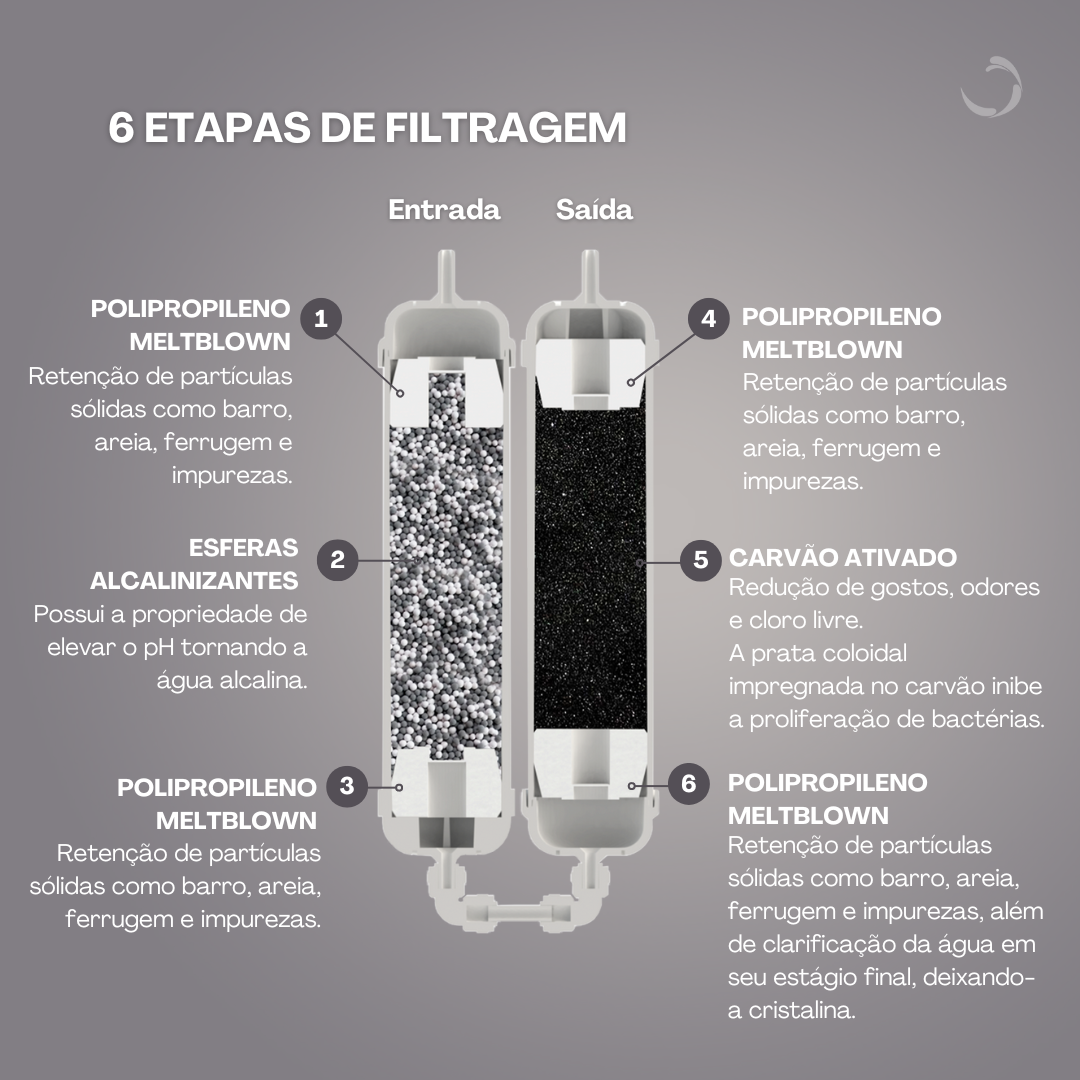 6 ETAPAS DE FILTRAGEM

Entrada Saída

1
POLIPROPILENO MELTBLOWN
Retenção de partículas sólidas como barro, areia, ferrugem e impurezas.

2
ESFERAS ALCALINIZANTES
Possui a propriedade de elevar o pH tornando a água alcalina.

3
POLIPROPILENO MELTBLOWN
Retenção de partículas sólidas como barro, areia, ferrugem e impurezas.

4
POLIPROPILENO MELTBLOWN
Retenção de partículas sólidas como barro, areia, ferrugem e impurezas.

5
CARVÃO ATIVADO
Redução de gostos, odores e cloro livre.
A prata coloidal impregnada no carvão inibe a proliferação de bactérias.

6
POLIPROPILENO MELTBLOWN
Retenção de partículas sólidas como barro, areia, ferrugem e impurezas, além de clarificação da água em seu estágio final, deixando-a cristalina.